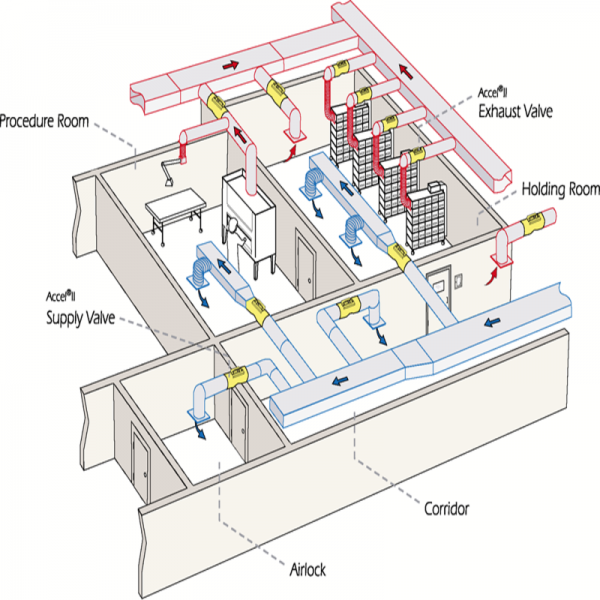 Procedure Room

Accel®II
Exhaust Valve

Holding Room

Accel®II
Supply Valve

Corridor

Airlock